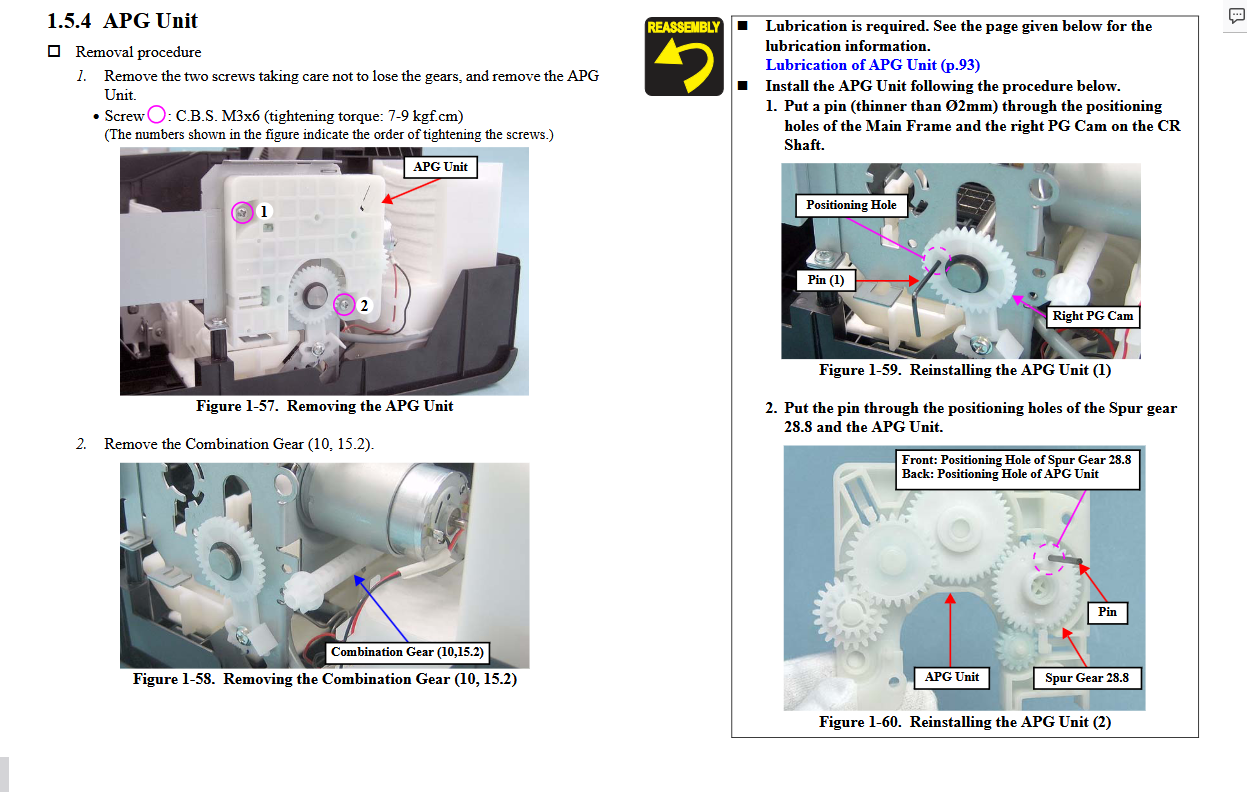 1.5.4 APG Unit

☐ Removal procedure

1. Remove the two screws taking care not to lose the gears, and remove the APG Unit.

• Screw ○: C.B.S. M3x6 (tightening torque: 7-9 kgf.cm)
(The numbers shown in the figure indicate the order of tightening the screws.)

APG Unit
1
2

Figure 1-57. Removing the APG Unit

2. Remove the Combination Gear (10, 15.2).

Combination Gear (10,15.2)

Figure 1-58. Removing the Combination Gear (10, 15.2)

REASSEMBLY

■ Lubrication is required. See the page given below for the lubrication information.
Lubrication of APG Unit (p.93)

■ Install the APG Unit following the procedure below.

1. Put a pin (thinner than Ø2mm) through the positioning holes of the Main Frame and the right PG Cam on the CR Shaft.

Positioning Hole
Pin (1)
Right PG Cam

Figure 1-59. Reinstalling the APG Unit (1)

2. Put the pin through the positioning holes of the Spur gear 28.8 and the APG Unit.

Front: Positioning Hole of Spur Gear 28.8
Back: Positioning Hole of APG Unit
Pin
APG Unit
Spur Gear 28.8

Figure 1-60. Reinstalling the APG Unit (2)