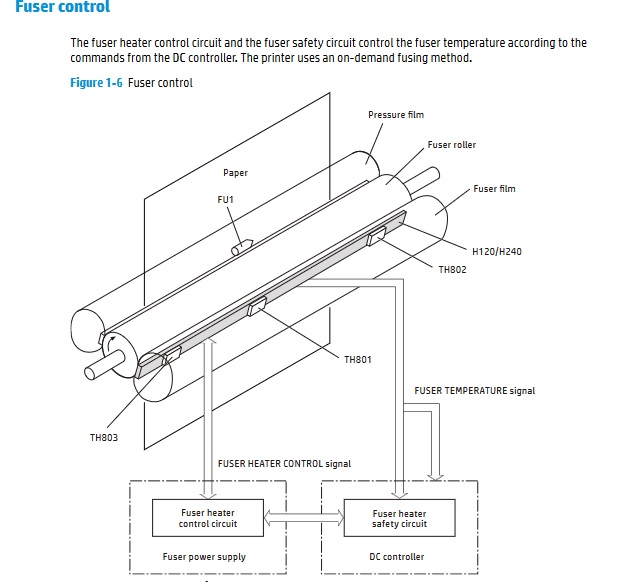 Fuser control

The fuser heater control circuit and the fuser safety circuit control the fuser temperature according to the commands from the DC controller. The printer uses an on-demand fusing method.

Figure 1-6 Fuser control

Pressure film

Fuser roller

Paper

Fuser film

FU1

H120/H240

TH802

TH801

FUSER TEMPERATURE signal

TH803

FUSER HEATER CONTROL signal

Fuser heater control circuit

Fuser heater safety circuit

Fuser power supply

DC controller